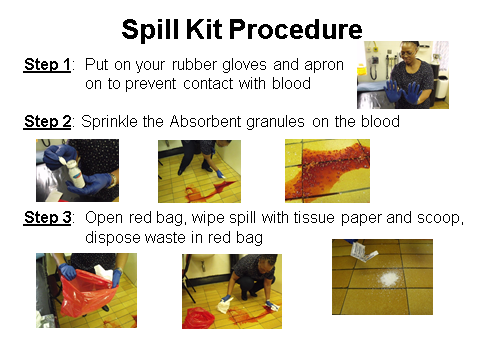 Spill Kit Procedure

Step 1: Put on your rubber gloves and apron on to prevent contact with blood

Step 2: Sprinkle the Absorbent granules on the blood

Step 3: Open red bag, wipe spill with tissue paper and scoop, dispose waste in red bag